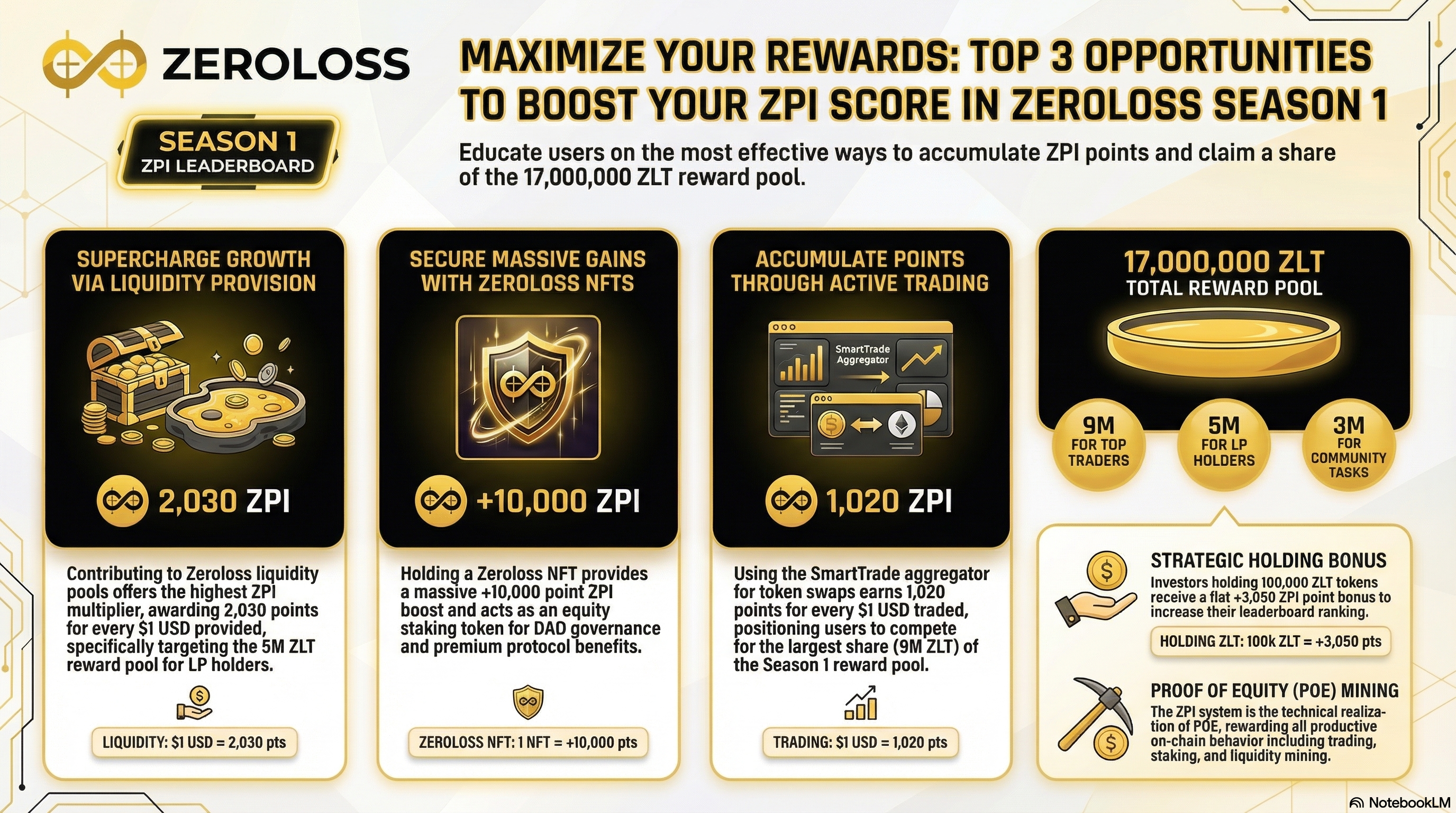 ZEROLOSS

SEASON 1
ZPI LEADERBOARD

MAXIMIZE YOUR REWARDS: TOP 3 OPPORTUNITIES TO BOOST YOUR ZPI SCORE IN ZEROLOSS SEASON 1

Educate users on the most effective ways to accumulate ZPI points and claim a share of the 17,000,000 ZLT reward pool.

SUPERCHARGE GROWTH VIA LIQUIDITY PROVISION

2,030 ZPI

Contributing to Zeroloss liquidity pools offers the highest ZPI multiplier, awarding 2,030 points for every $1 USD provided, specifically targeting the 5M ZLT reward pool for LP holders.

LIQUIDITY: $1 USD = 2,030 pts

SECURE MASSIVE GAINS WITH ZEROLOSS NFTS

+10,000 ZPI

Holding a Zeroloss NFT provides a massive +10,000 point ZPI boost and acts as an equity staking token for DAD governance and premium protocol benefits.

ZEROLOSS NFT: 1 NFT = +10,000 pts

ACCUMULATE POINTS THROUGH ACTIVE TRADING

SmartTrade Aggregator

1,020 ZPI

Using the SmartTrade aggregator for token swaps earns 1,020 points for every $1 USD traded, positioning users to compete for the largest share (9M ZLT) of the Season 1 reward pool.

TRADING: $1 USD = 1,020 pts

17,000,000 ZLT
TOTAL REWARD POOL

9M FOR TOP TRADERS

5M FOR LP HOLDERS

3M FOR COMMUNITY TASKS

STRATEGIC HOLDING BONUS
Investors holding 100,000 ZLT tokens receive a flat +3,050 ZPI point bonus to increase their leaderboard ranking.

HOLDING ZLT: 100k ZLT = +3,050 pts

PROOF OF EQUITY (POE) MINING
The ZPI system is the technical realization of POE, rewarding all productive on-chain behavior including trading, staking, and liquidity mining.

NotebookLM